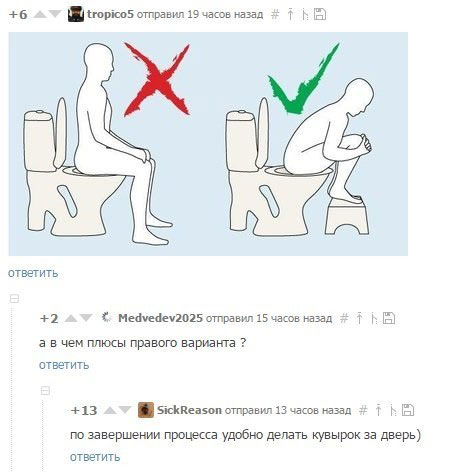 +6 tropico5 отправил 19 часов назад #

ответить

+2 Medvedev2025 отправил 15 часов назад #

а в чем плюсы правого варианта ?

ответить

+13 SickReason отправил 13 часов назад #

по завершении процесса удобно делать кувырок за дверь)

ответить