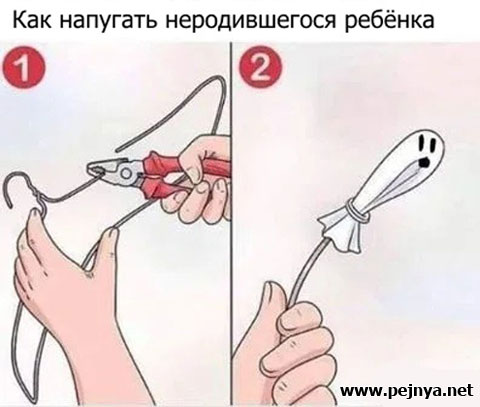 Как напугать неродившегося ребёнка

1

2

www.pejnya.net